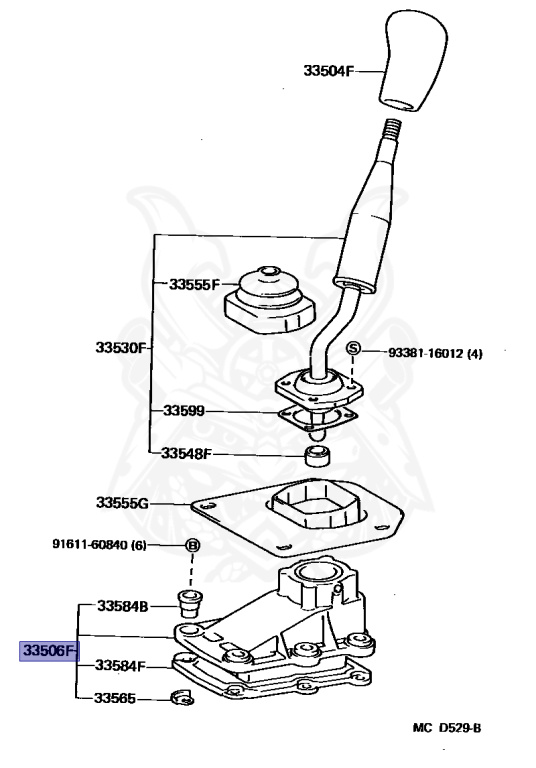 33504F

33555F

33530F

S 93381-16012 (4)

33599

33548F

33555G

91611-60840 (6) B

33584B

33506F

33584F

33565

MC D529-B