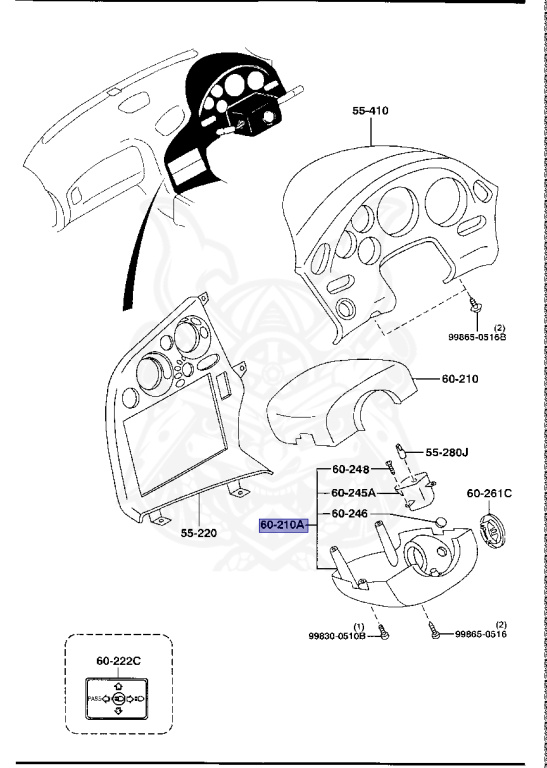 55-410

(2)
99865-0516B

60-210

55-280J

60-248

60-245A

60-261C

60-246

60-210A

55-220

(1)
99830-0510B

(2)
99865-0516

60-222C

PASS