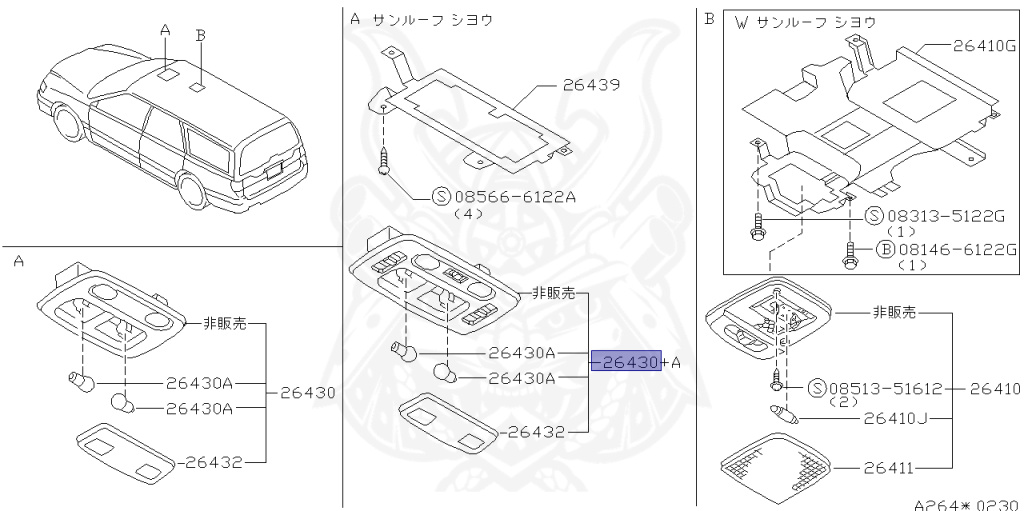 A
B

A
非販売
26430A
26430A
26430
26432

A サンルーフ シヨウ
26439
S 08566-6122A
(4)
非販売
26430A
26430A
26430+A
26432

B
W サンルーフ シヨウ
26410G
S 08313-5122G
(1)
B 08146-6122G
(1)
非販売
S 08513-51612
(2)
26410
26410J
26411

A264＊0230