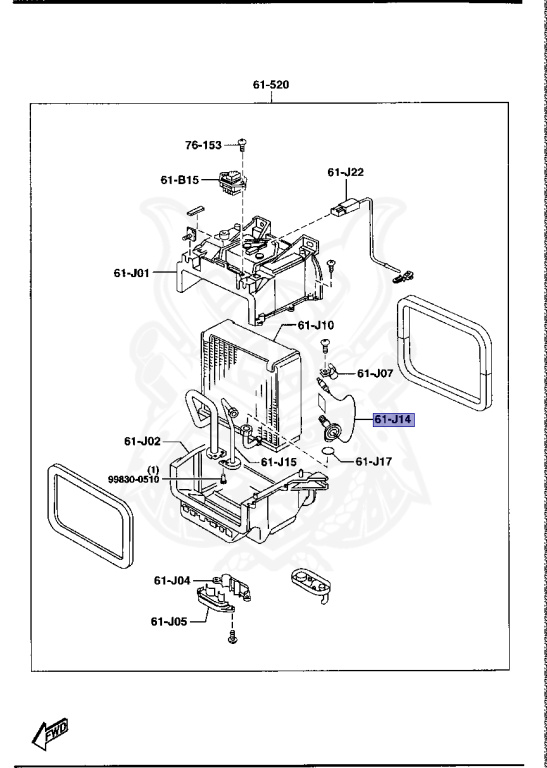 61-520

76-153

61-B15

61-J22

61-J01

61-J10

61-J07

61-J14

61-J02

61-J15

61-J17

(1)
99830-0510

61-J04

61-J05

FWD