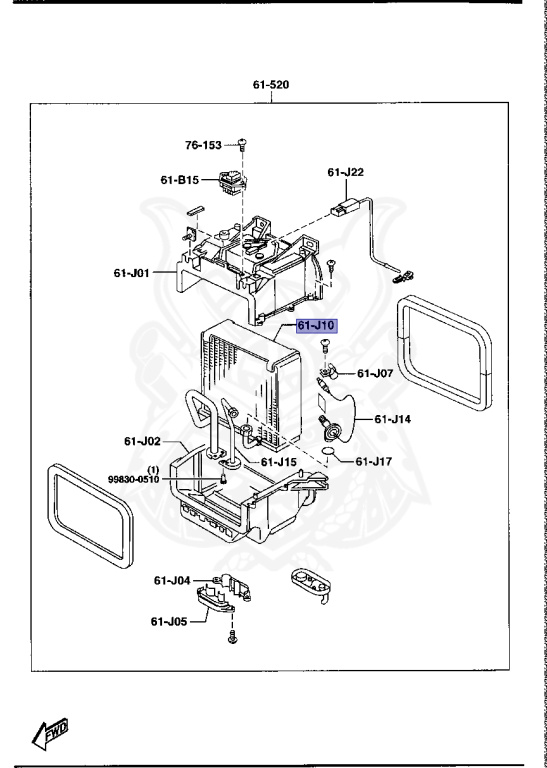 61-520

76-153

61-B15

61-J22

61-J01

61-J10

61-J07

61-J14

61-J02

61-J15

61-J17

(1)
99830-0510

61-J04

61-J05

FWD