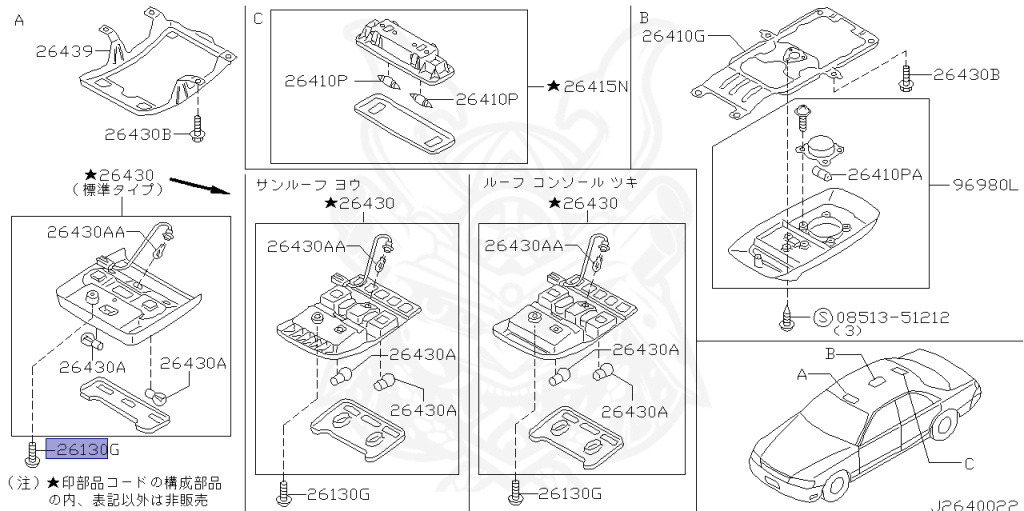 A

26439

26430B

★26430
（標準タイプ）

26430AA

26430A

26430A

26130G

（注）★印部品コードの構成部品の内、表記以外は非販売

C

26410P

26410P

★26415N

サンルーフ ヨウ

★26430

26430AA

26430A

26430A

26130G

ルーフ コンソール ツキ

★26430

26430AA

26430A

26430A

26130G

B

26410G

26430B

26410PA

96980L

Ⓢ08513-51212
（3）

B

A

C

J2640022