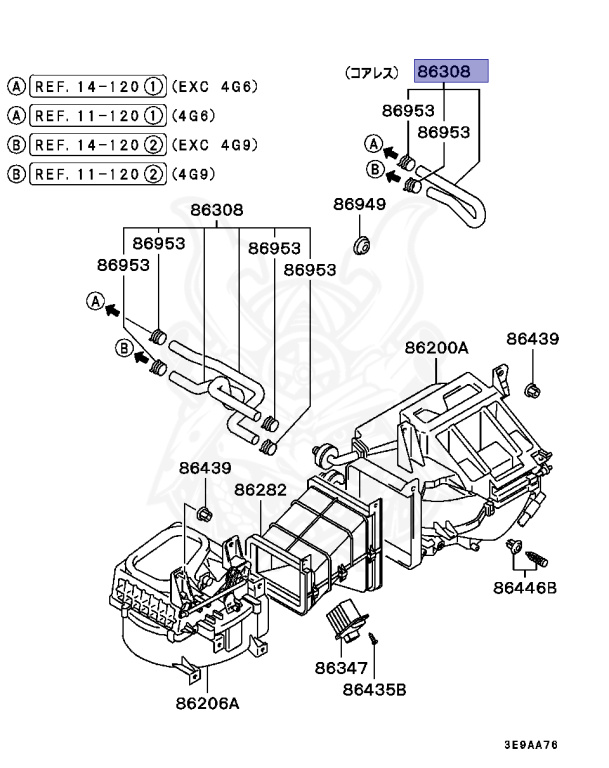 Ⓐ REF. 14-120 ① (EXC 4G6)
Ⓐ REF. 11-120 ① (4G6)
Ⓑ REF. 14-120 ② (EXC 4G9)
Ⓑ REF. 11-120 ② (4G9)

(コアレス) 86308
86953
86953
Ⓐ
Ⓑ
86949
86308
86953
86953
86953
86953
Ⓐ
Ⓑ
86200A
86439
86439
86282
86446B
86347
86435B
86206A
3E9AA76