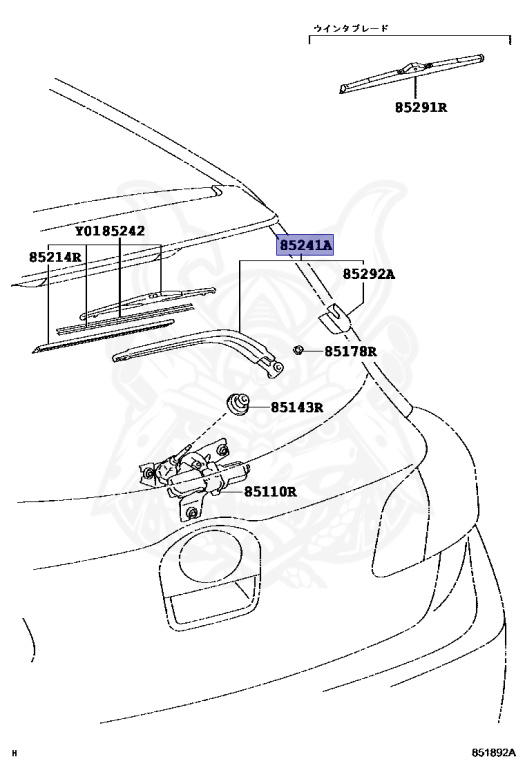 ウインタブレード

85291R

Y0185242

85214R

85241A

85292A

85178R

85143R

85110R

H

851892A