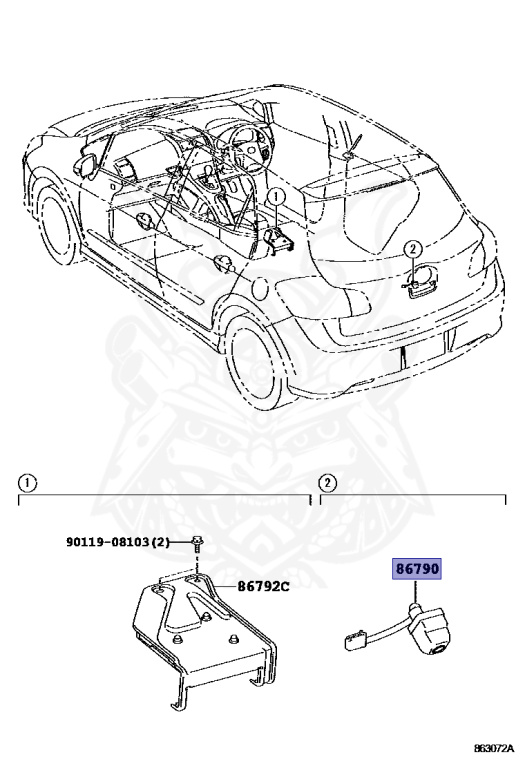 1
2
1
2
90119-08103(2)
86792C
86790
863072A