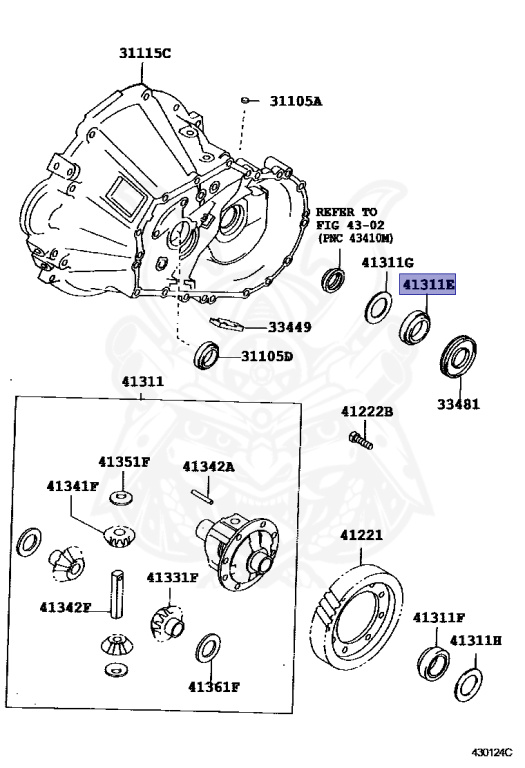 31115C

31105A

REFER TO FIG 43-02 (PNC 43410M)

41311G

41311E

33449

31105D

33481

41311

41222B

41351F

41342A

41341F

41221

41331F

41342F

41311F

41311H

41361F

430124C