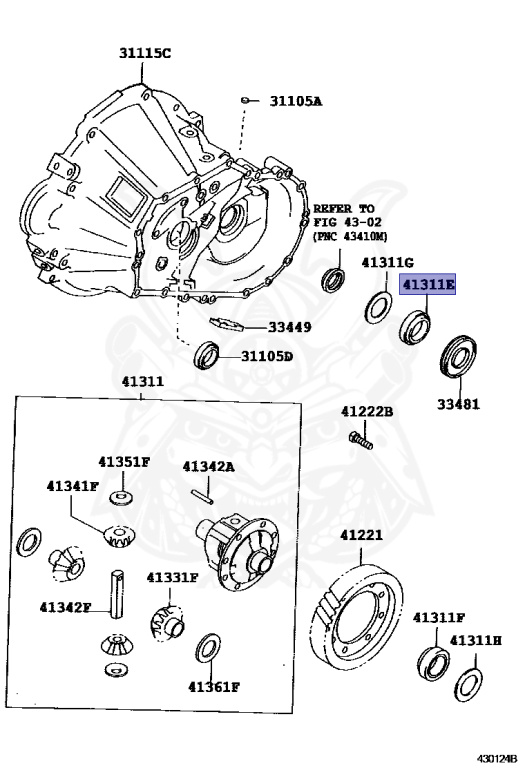 31115C

31105A

REFER TO FIG 43-02 (PNC 43410M)

41311G

41311E

33449

31105D

33481

41311

41222B

41351F

41342A

41341F

41221

41331F

41342F

41311F

41311H

41361F

430124B