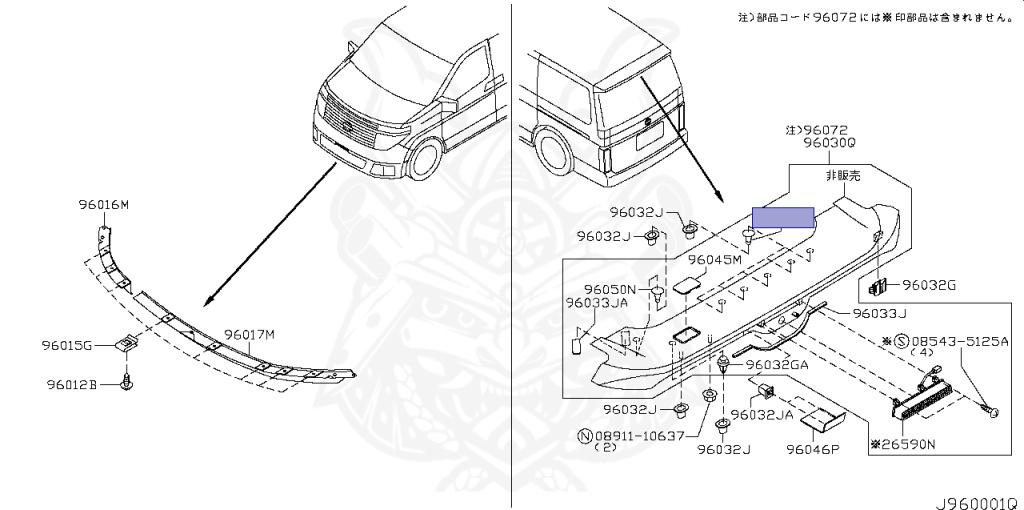 注)部品コード96072には※印部品は含まれません。

96016M

96015G

96012B

96017M

注)96072
96030Q
非販売

96032J

96032J

96045M

96050N

96033JA

96032G

96033J

※Ⓢ08543-5125A
(4)

96032GA

96032J

96032JA

Ⓝ08911-10637
(2)

96032J

96046P

※26590N

J960001Q