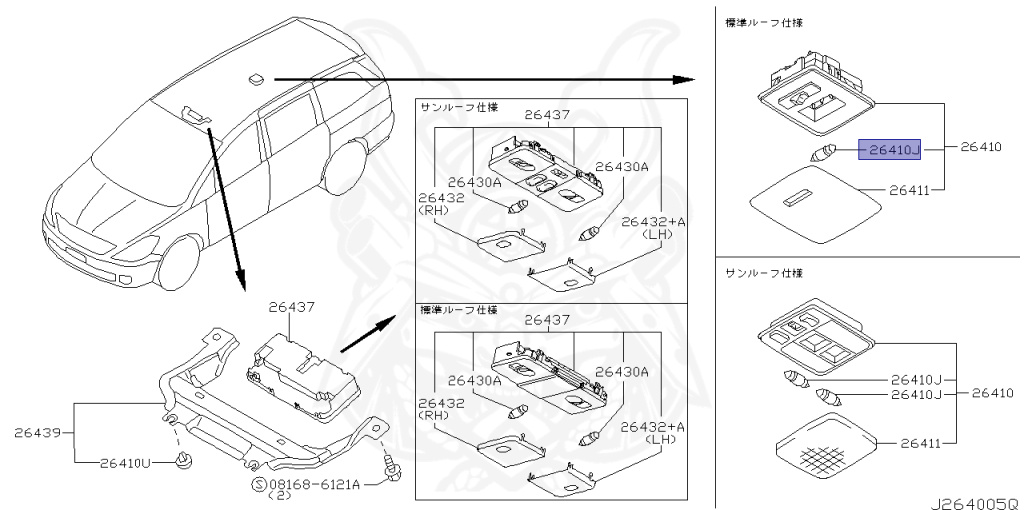 26437

26439

26410U

Ⓢ08168-6121A
(2)

サンルーフ仕様

26437

26430A

26430A

26432
(RH)

26432+A
(LH)

標準ルーフ仕様

26437

26430A

26430A

26432
(RH)

26432+A
(LH)

標準ルーフ仕様

26410J

26410

26411

サンルーフ仕様

26410J

26410J

26410

26411

J264005Q