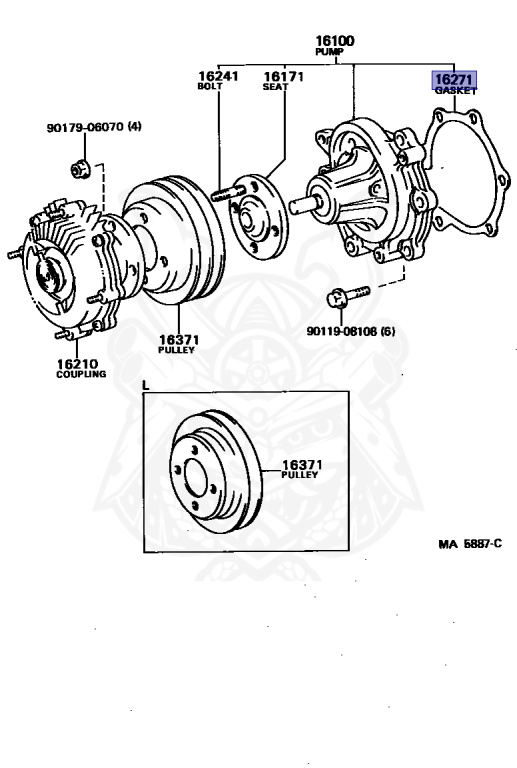 16100
PUMP

16241
BOLT

16171
SEAT

16271
GASKET

90179-06070 (4)

16371
PULLEY

90119-08108 (6)

16210
COUPLING

L

16371
PULLEY

MA 5887-C