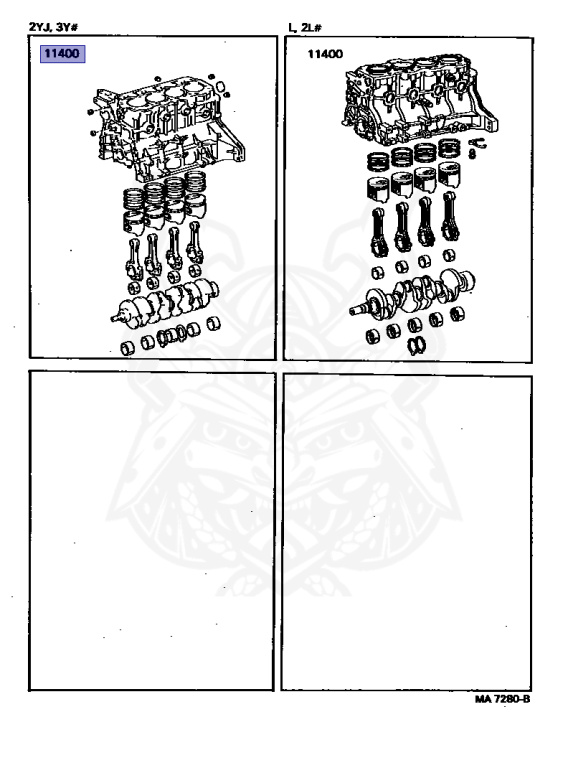 2YJ, 3Y#

11400

L, 2L#

11400

MA 7280-B