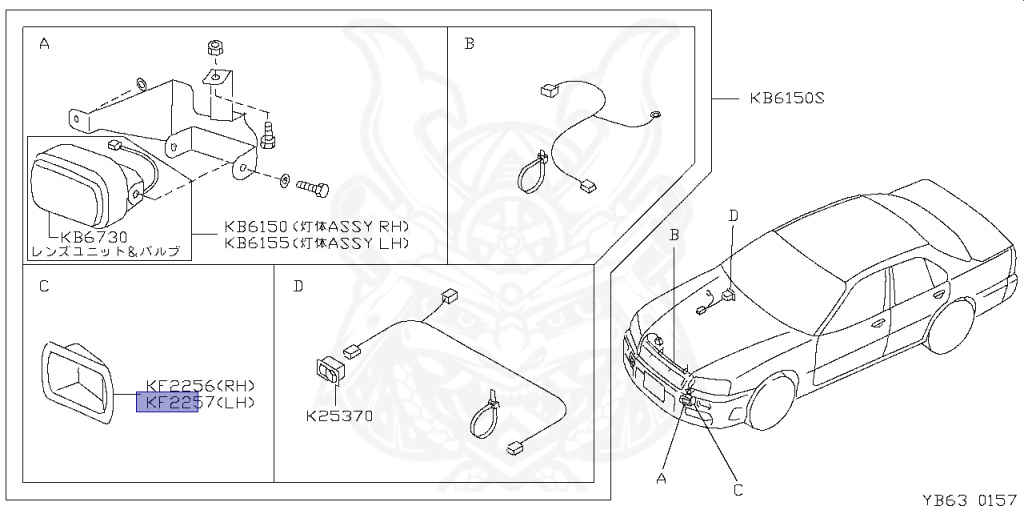 A

KB6730
レンズユニット&バルブ

KB6150(灯体ASSY RH)
KB6155(灯体ASSY LH)

B

KB6150S

C

KF2256(RH)
KF2257(LH)

D

K25370

B
D
A
C

YB63 0157