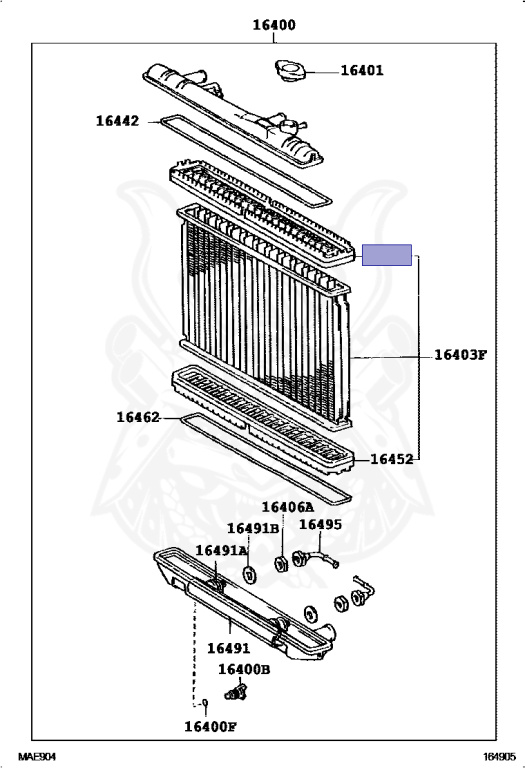 16400

16401

16442

16403F

16462

16452

16406A

16491B

16495

16491A

16491

16400B

16400F

MAE904

164905