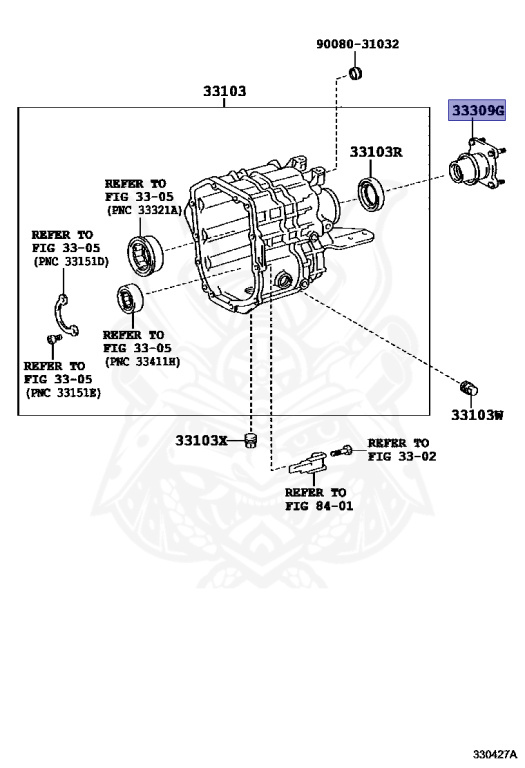 90080-31032

33103

33309G

33103R

REFER TO FIG 33-05 (PNC 33321A)

REFER TO FIG 33-05 (PNC 33151D)

REFER TO FIG 33-05 (PNC 33411H)

REFER TO FIG 33-05 (PNC 33151E)

33103W

33103X

REFER TO FIG 33-02

REFER TO FIG 84-01

330427A