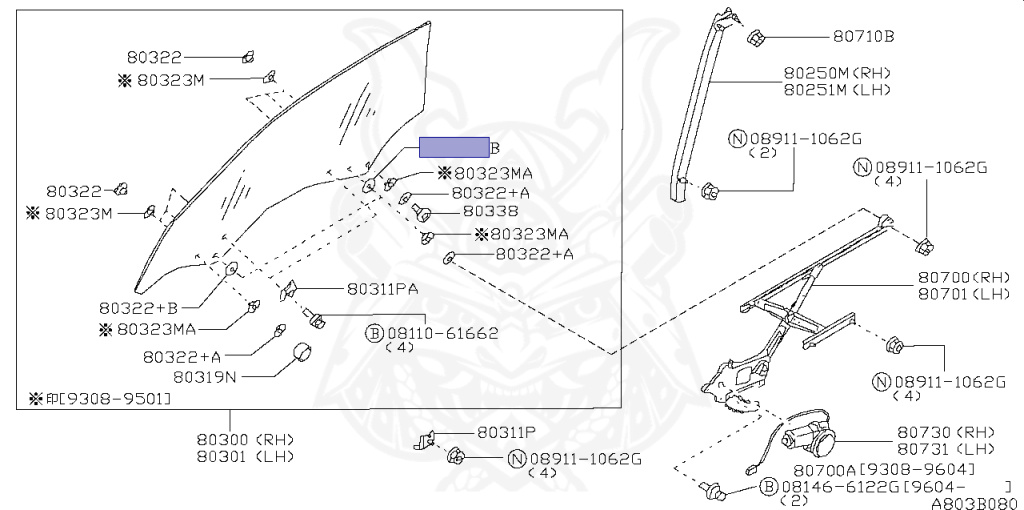 80322
※80323M
B
※80323MA
80322+A
80338
※80323MA
80322+A
80322
※80323M
80322+B
※80323MA
80322+A
80319N
80311PA
Ⓑ08110-61662
(4)
※印[9308-9501]
80300 (RH)
80301 (LH)
80311P
Ⓝ08911-1062G
(4)
80710B
80250M(RH)
80251M(LH)
Ⓝ08911-1062G
(2)
Ⓝ08911-1062G
(4)
80700(RH)
80701(LH)
Ⓝ08911-1062G
(4)
80730(RH)
80731(LH)
80700A[9308-9604]
Ⓑ08146-6122G[9604- ]
(2)
A803B080