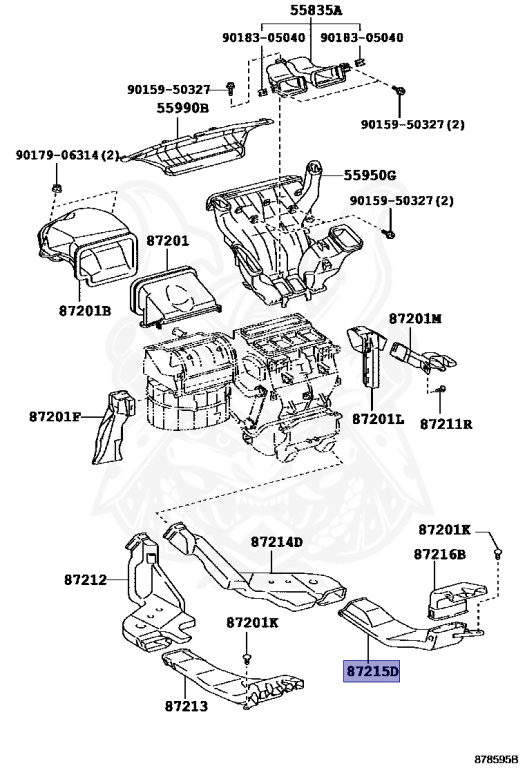 55835A
90183-05040
90183-05040
90159-50327
55990B
90159-50327(2)
90179-06314(2)
55950G
90159-50327(2)
87201
87201B
87201M
87201F
87201L
87211R
87201K
87214D
87216B
87212
87201K
87215D
87213
878595B