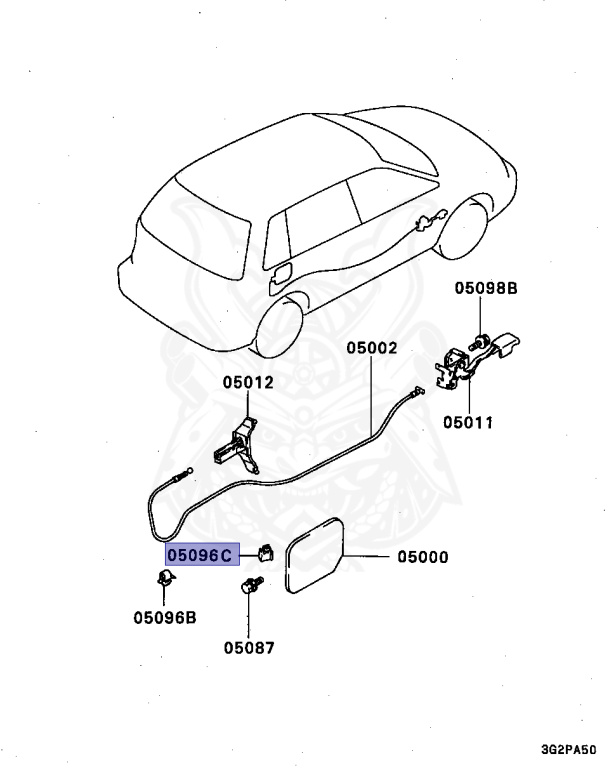 05098B
05002
05012
05011
05096C
05000
05096B
05087
3G2PA50