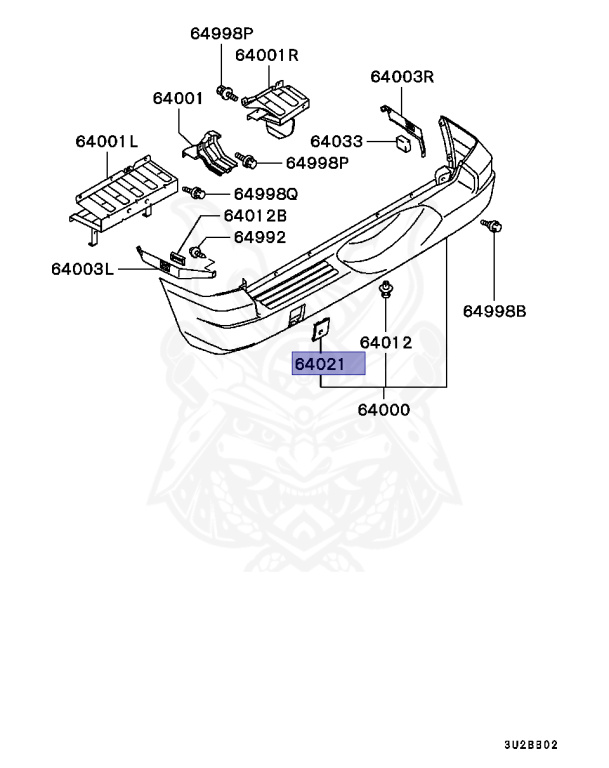 64998P
64001R
64003R
64001
64033
64001L
64998P
64998Q
64012B
64992
64003L
64998B
64012
64021
64000
3U2BB02