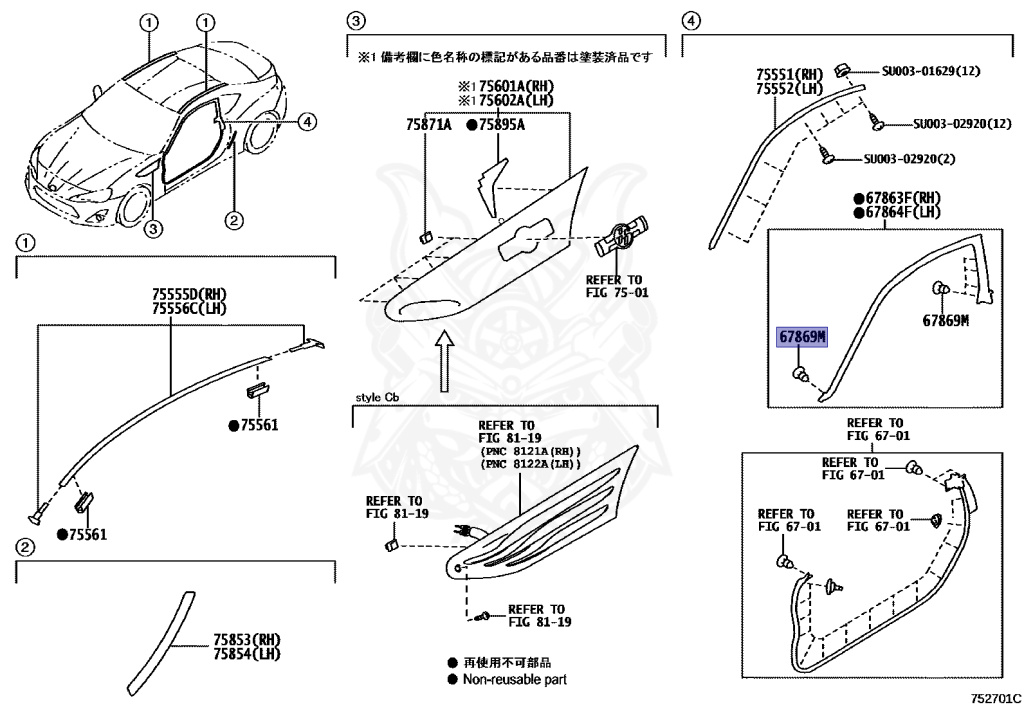 ①
①
④
②
③

①
75555D(RH)
75556C(LH)
●75561
●75561

②
75853(RH)
75854(LH)

③
※1 備考欄に色名称の標記がある品番は塗装済品です
※1 75601A(RH)
※1 75602A(LH)
75871A
●75895A
REFER TO
FIG 75-01

style Cb
REFER TO
FIG 81-19
(PNC 8121A(RH))
(PNC 8122A(LH))
REFER TO
FIG 81-19
REFER TO
FIG 81-19

● 再使用不可部品
● Non-reusable part

④
75551(RH)
75552(LH)
SU003-01629(12)
SU003-02920(12)
SU003-02920(2)
●67863F(RH)
●67864F(LH)
67869M
67869M
REFER TO
FIG 67-01
REFER TO
FIG 67-01
REFER TO
FIG 67-01
REFER TO
FIG 67-01

752701C