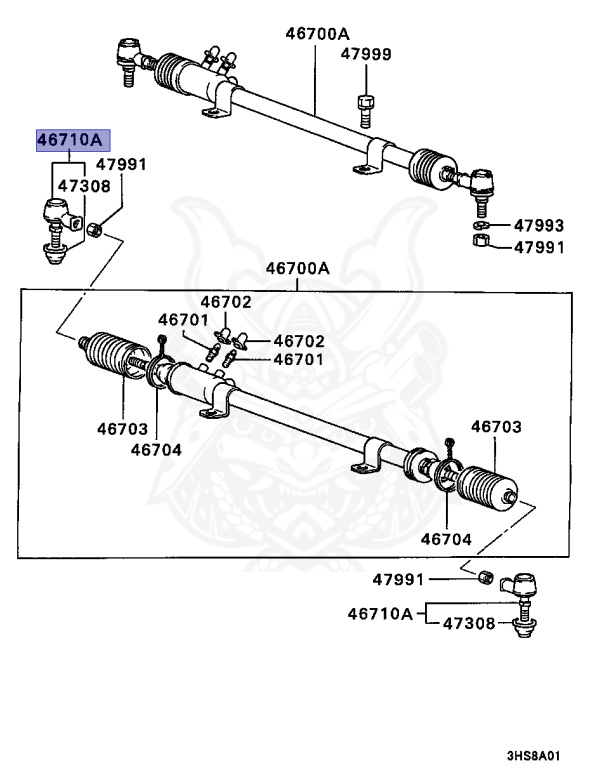 46700A
47999
46710A
47991
47308
47993
47991
46700A
46702
46701
46702
46701
46703
46704
46703
46704
47991
46710A
47308
3HS8A01