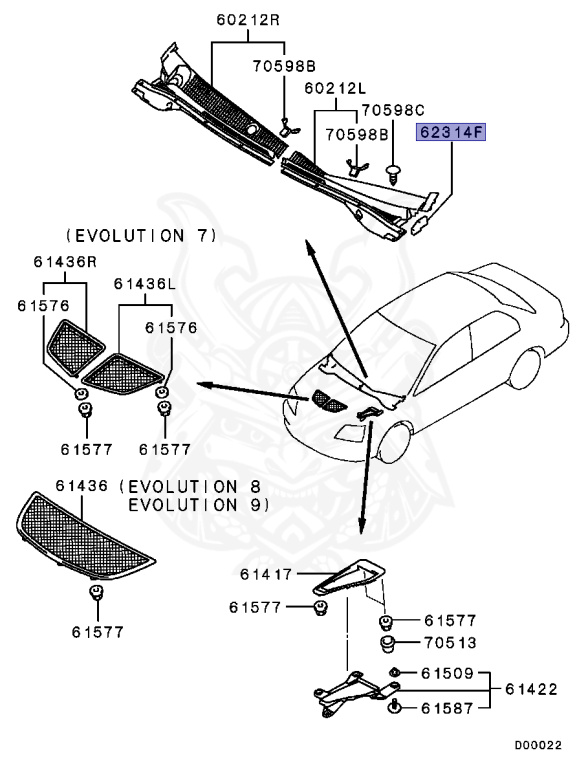 60212R
70598B
60212L
70598C
70598B
62314F
(EVOLUTION 7)
61436R
61436L
61576
61576
61577
61577
61436 (EVOLUTION 8
EVOLUTION 9)
61577
61417
61577
61577
70513
61509
61422
61587
D00022