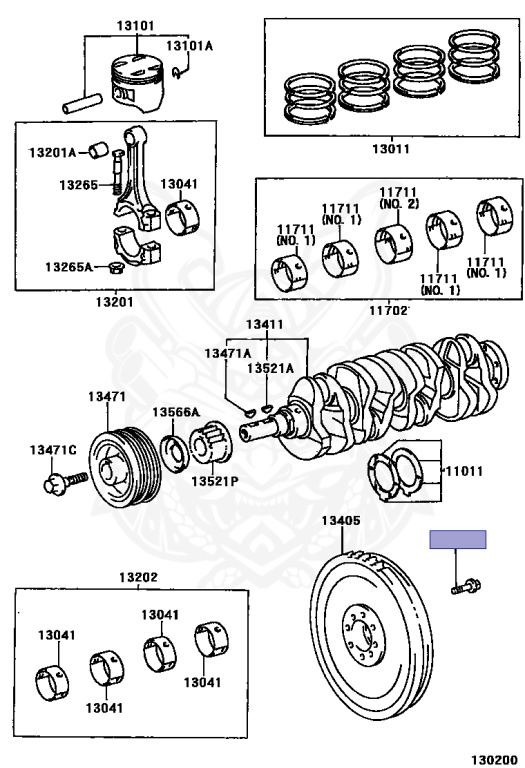 13101
13101A
13011
13201A
13265
13041
13265A
13201
11711 (NO. 1)
11711 (NO. 1)
11711 (NO. 2)
11711 (NO. 1)
11711 (NO. 1)
11702
13411
13471A
13521A
13471
13566A
13471C
13521P
11011
13405
13202
13041
13041
13041
13041
130200