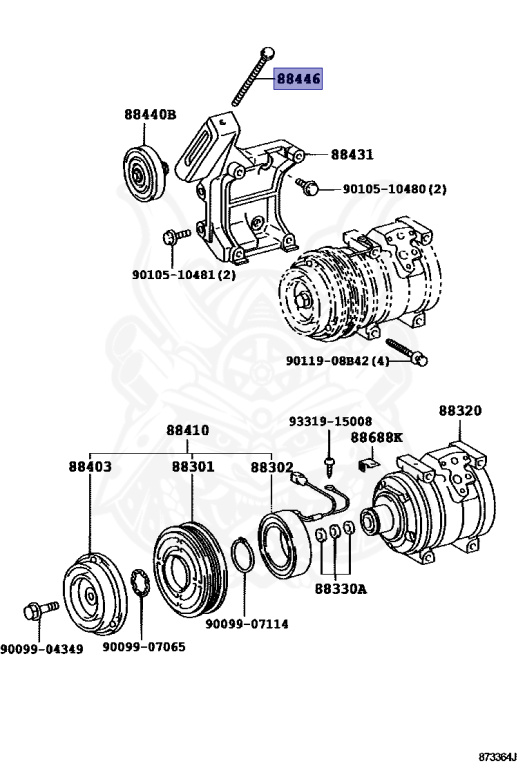 88446

88440B

88431

90105-10480(2)

90105-10481(2)

90119-08B42(4)

88410

93319-15008

88320

88688K

88403

88301

88302

88330A

90099-07114

90099-04349

90099-07065

873364J