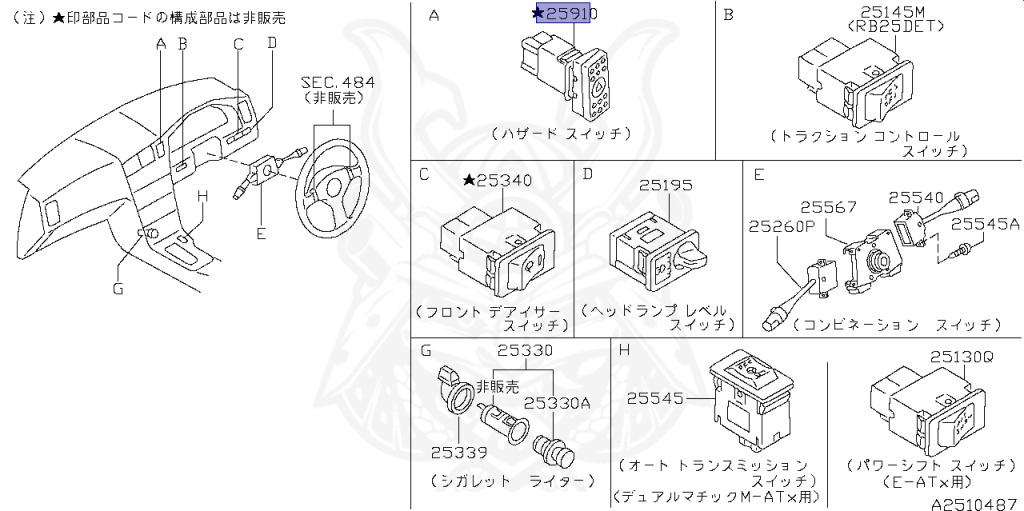 (注)★印部品コードの構成部品は非販売

A B C D

SEC.484
(非販売)

H

E

G

A ★25910

(ハザード スイッチ)

B 25145M
(RB25DET)

(トラクション コントロール スイッチ)

C ★25340

(フロント デアイサー スイッチ)

D 25195

(ヘッドランプ レベル スイッチ)

E 25567 25540
25260P 25545A

(コンビネーション スイッチ)

G 25330
非販売
25330A
25339

(シガレット ライター)

H 25545

(オート トランスミッション スイッチ)
(デュアルマチックM-AT×用)

25130Q

(パワーシフト スイッチ)
(E-AT×用)

A2510487