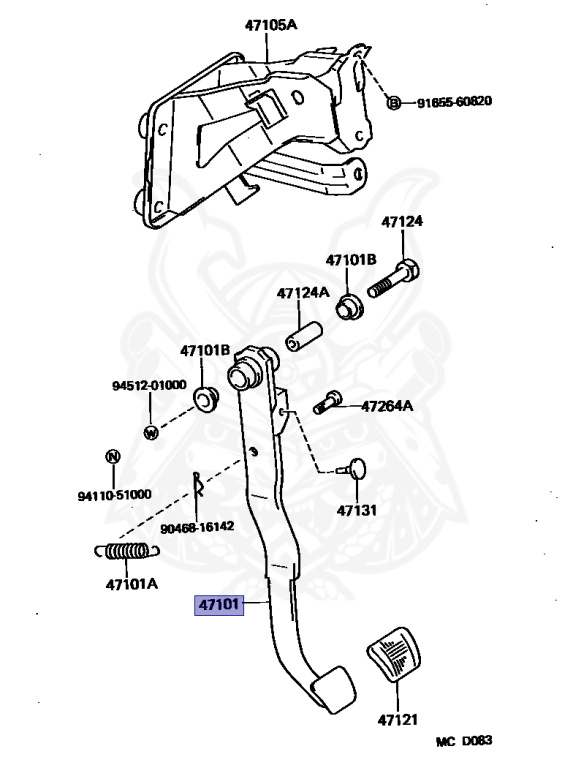 47105A

B 91655-60820

47124

47101B

47124A

47101B

94512-01000

W

47264A

N

94110-51000

90468-16142

47131

47101A

47101

47121

MC D083