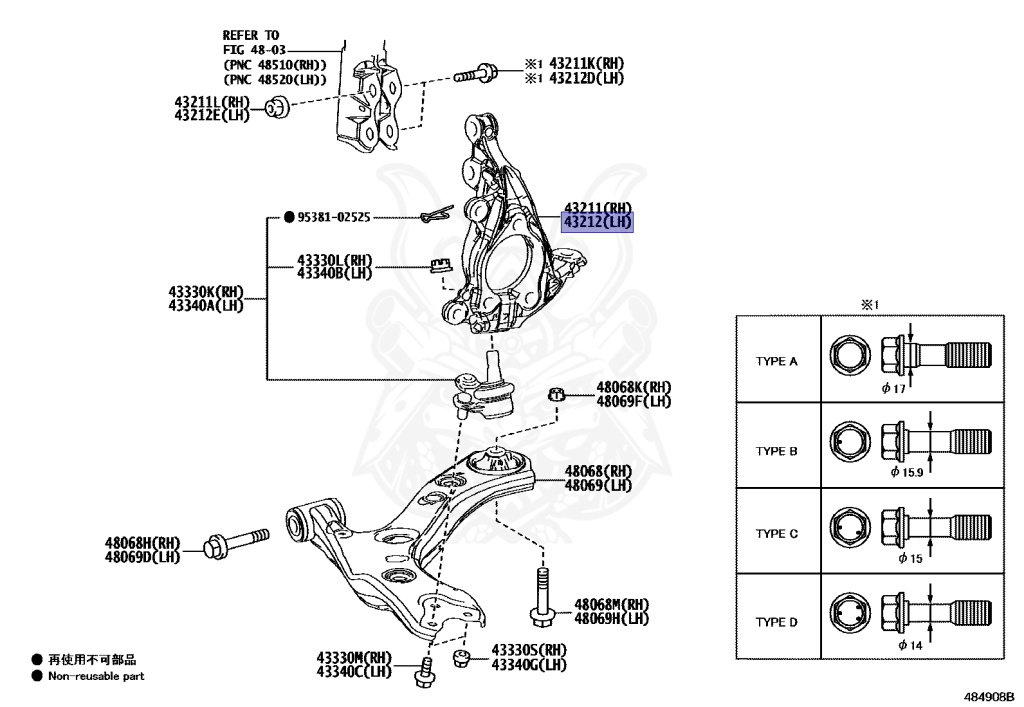 REFER TO
FIG 48-03
(PNC 48510(RH))
(PNC 48520(LH))

※1 43211K(RH)
※1 43212D(LH)

43211L(RH)
43212E(LH)

43211(RH)
43212(LH)

● 95381-02525

43330L(RH)
43340B(LH)

43330K(RH)
43340A(LH)

48068K(RH)
48069F(LH)

48068(RH)
48069(LH)

48068H(RH)
48069D(LH)

48068M(RH)
48069H(LH)

43330M(RH)
43340C(LH)

43330S(RH)
43340G(LH)

● 再使用不可部品
● Non-reusable part

※1

| TYPE A | $\phi$ 17 |
|---|---|
| TYPE B | $\phi$ 15.9 |
| TYPE C | $\phi$ 15 |
| TYPE D | $\phi$ 14 |

484908B