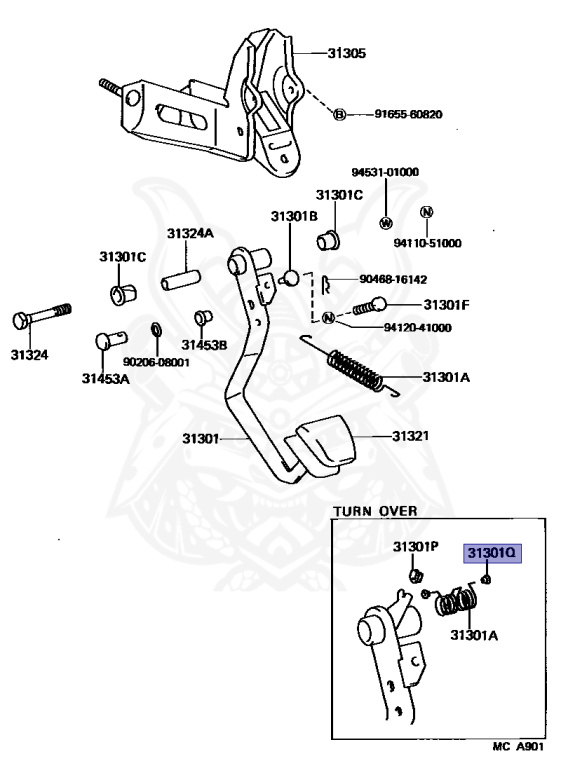 31305

B 91655-60820

94531-01000

31301C

W

N

94110-51000

31301B

31324A

31301C

90468-16142

31301F

N 94120-41000

31324

90206-08001

31453B

31453A

31301A

31301

31321

TURN OVER

31301P

31301Q

31301A

MC A901