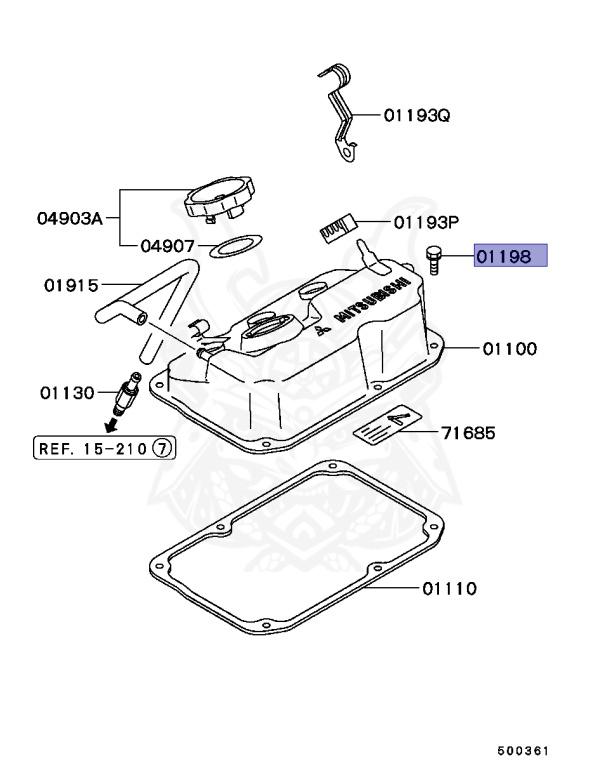 01193Q

04903A

04907

01193P

01198

01915

MITSUBISHI

01100

01130

REF. 15-210 ⑦

71685

01110

500361