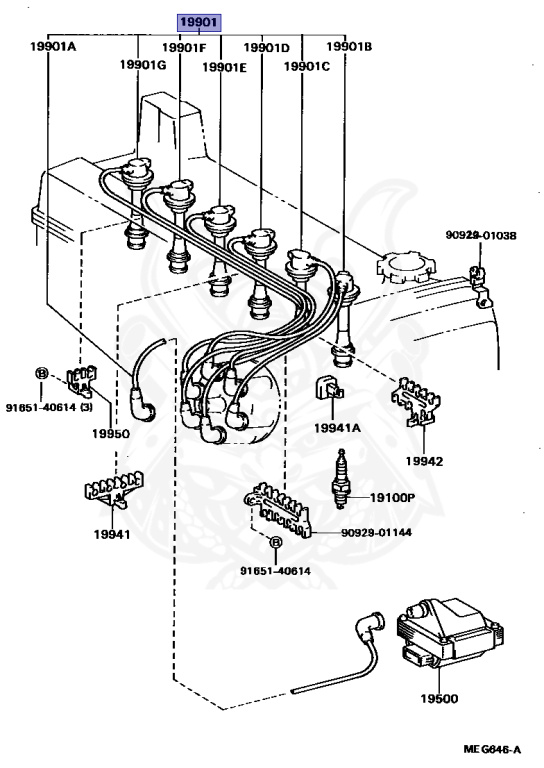 19901
19901A
19901F
19901D
19901B
19901G
19901E
19901C
90929-01038
B
91651-40614 (3)
19950
19941A
19942
19941
19100P
90929-01144
B
91651-40614
19500
MEG646-A