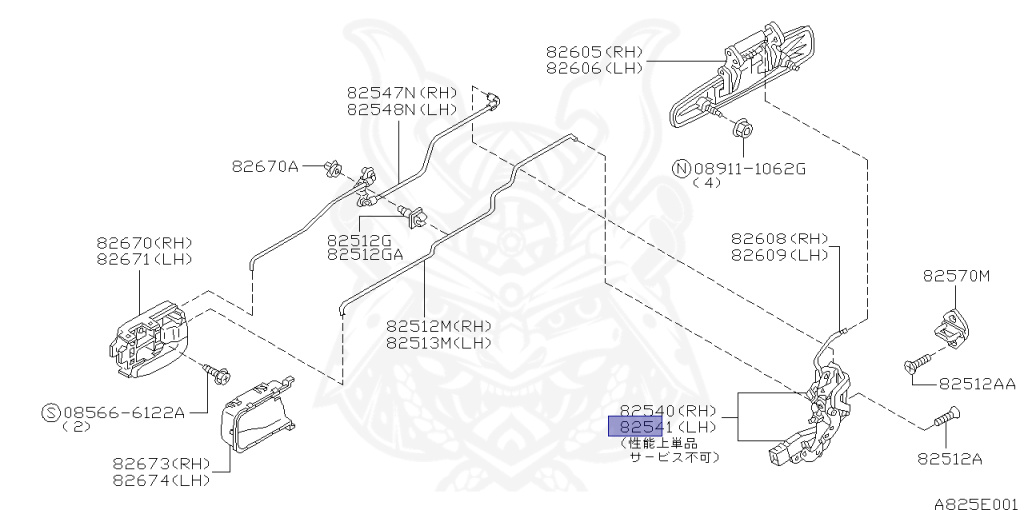 82605(RH)
82606(LH)

82547N(RH)
82548N(LH)

82670A

Ⓝ08911-1062G
(4)

82512G
82512GA

82670(RH)
82671(LH)

82608(RH)
82609(LH)

82570M

82512M(RH)
82513M(LH)

82512AA

Ⓢ08566-6122A
(2)

82540(RH)
82541(LH)
(性能上単品
サービス不可)

82512A

82673(RH)
82674(LH)

A825E001