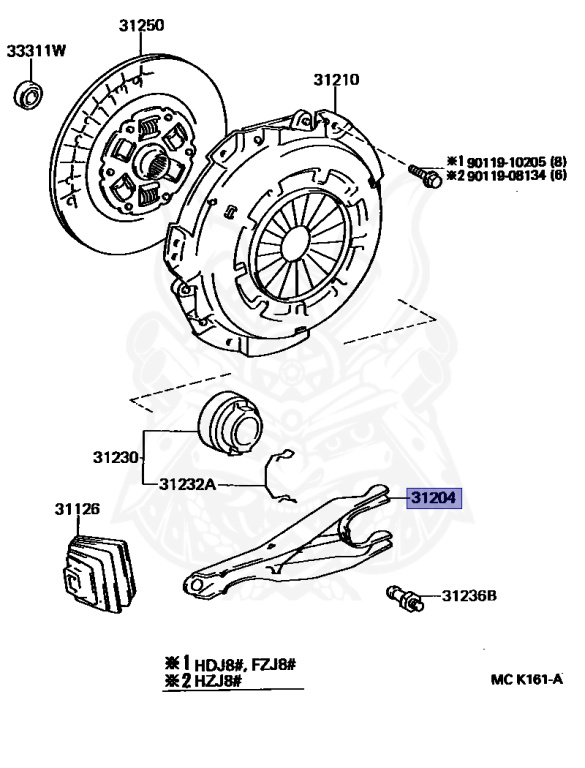 33311W
31250
31210
※1 90119-10205 (8)
※2 90119-08134 (6)
31230
31232A
31204
31126
31236B
※1 HDJ8#, FZJ8#
※2 HZJ8#
MC K161-A