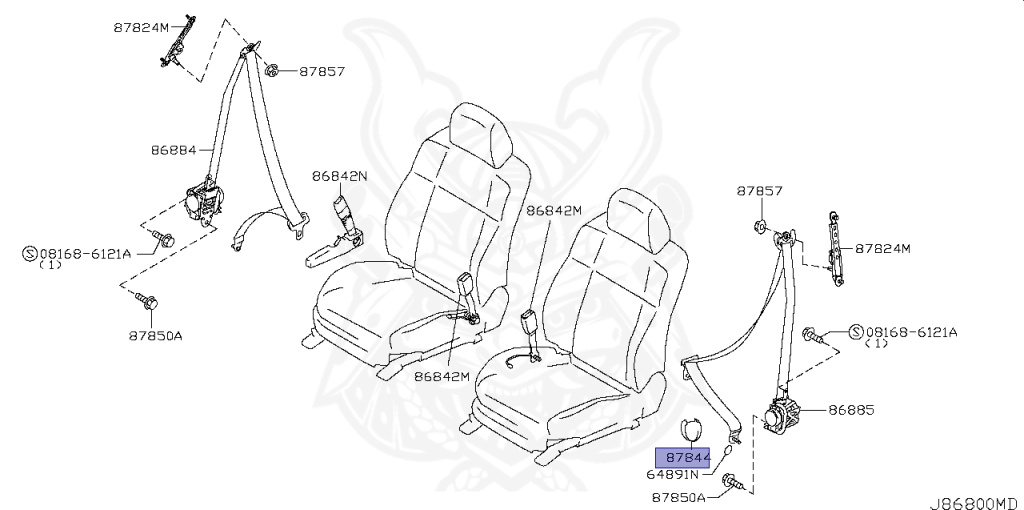 87824M
87857
86884
86842N
Ⓢ08168-6121A
(1)
87850A
86842M
86842M
87857
87824M
Ⓢ08168-6121A
(1)
86885
87844
64891N
87850A
J86800MD