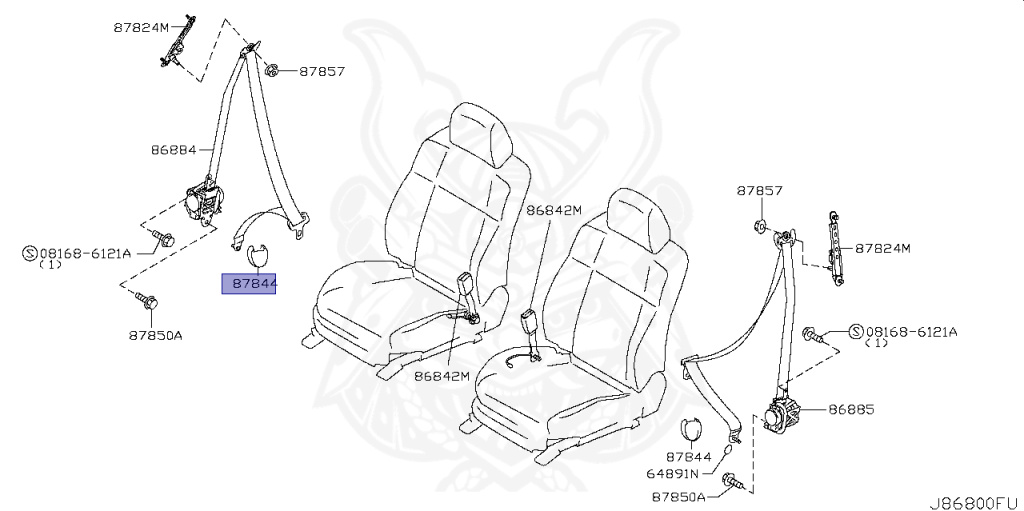 87824M
87857
86884
Ⓢ08168-6121A
(1)
87844
87850A
86842M
86842M
87857
87824M
Ⓢ08168-6121A
(1)
86885
87844
64891N
87850A
J86800FU