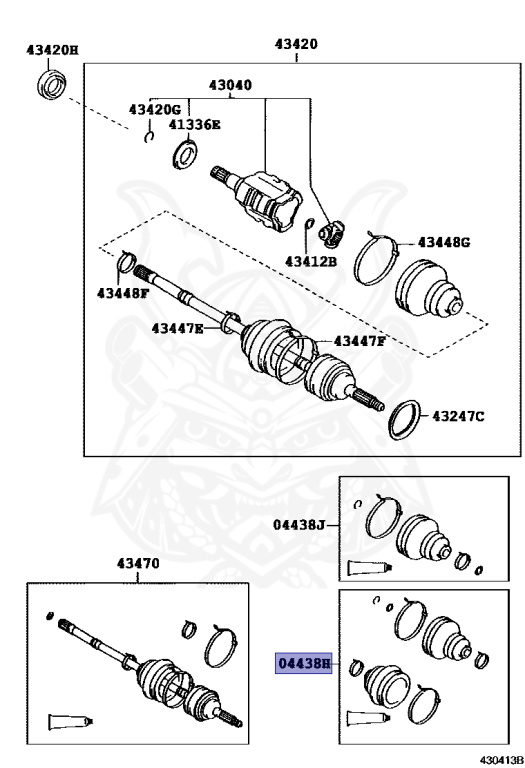 43420H

43420

43040

43420G

41336E

43412B

43448G

43448F

43447E

43447F

43247C

04438J

43470

04438H

430413B