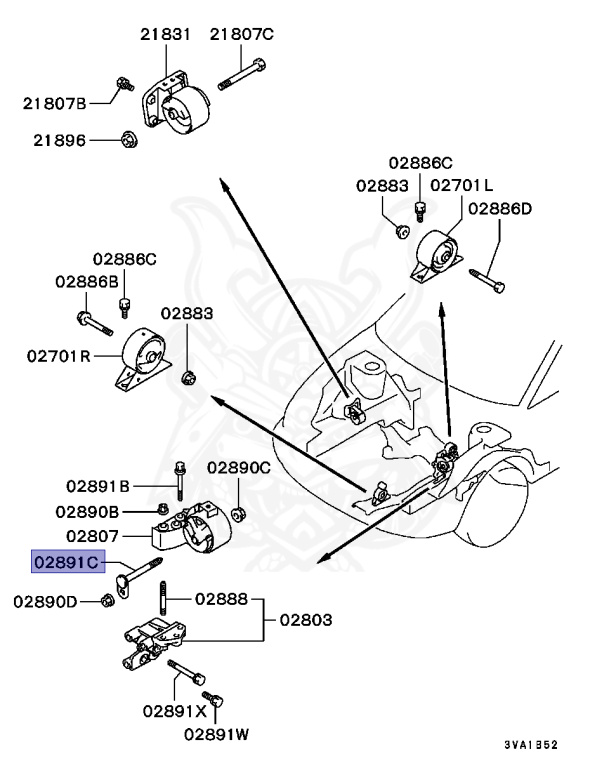 21831
21807C
21807B
21896
02886C
02883
02701L
02886D
02886C
02886B
02883
02701R
02891B
02890C
02890B
02807
02891C
02890D
02888
02803
02891X
02891W
3VA1B52