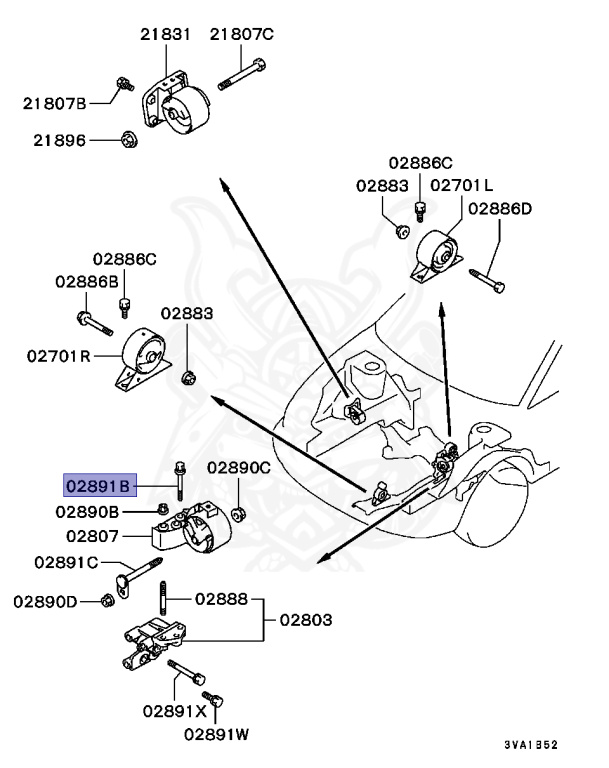 21831
21807C
21807B
21896
02886C
02883
02701L
02886D
02886C
02886B
02883
02701R
02891B
02890C
02890B
02807
02891C
02890D
02888
02803
02891X
02891W
3VA1B52