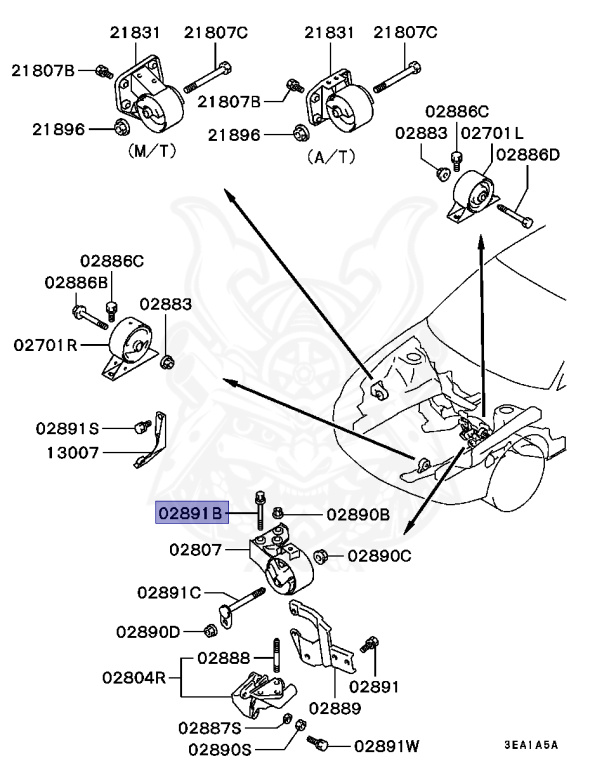 21831
21807C
21807B
21896
(M/T)
21831
21807C
21807B
21896
(A/T)
02886C
02883
02701L
02886D
02886C
02886B
02883
02701R
02891S
13007
02891B
02890B
02807
02890C
02891C
02890D
02888
02804R
02891
02889
02887S
02890S
02891W
3EA1A5A