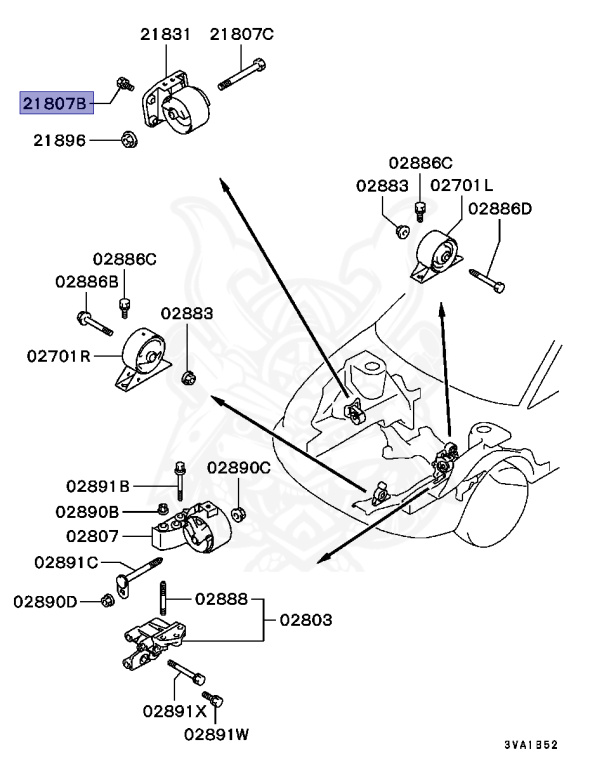 21831
21807C
21807B
21896
02886C
02883
02701L
02886D
02886C
02886B
02883
02701R
02891B
02890C
02890B
02807
02891C
02890D
02888
02803
02891X
02891W
3VA1B52