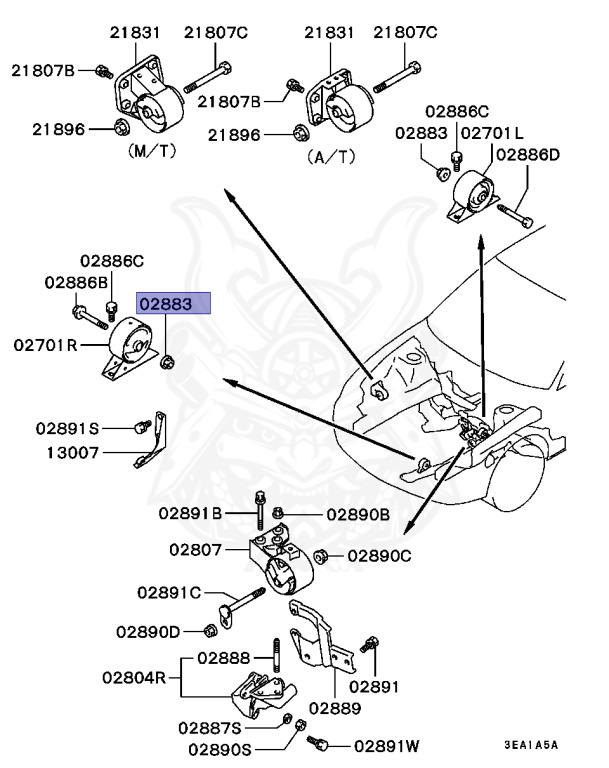 21831
21807C
21807B
21896
(M/T)
21831
21807C
21807B
21896
(A/T)
02886C
02883
02701L
02886D
02886C
02886B
02883
02701R
02891S
13007
02891B
02890B
02807
02890C
02891C
02890D
02888
02804R
02891
02889
02887S
02890S
02891W
3EA1A5A