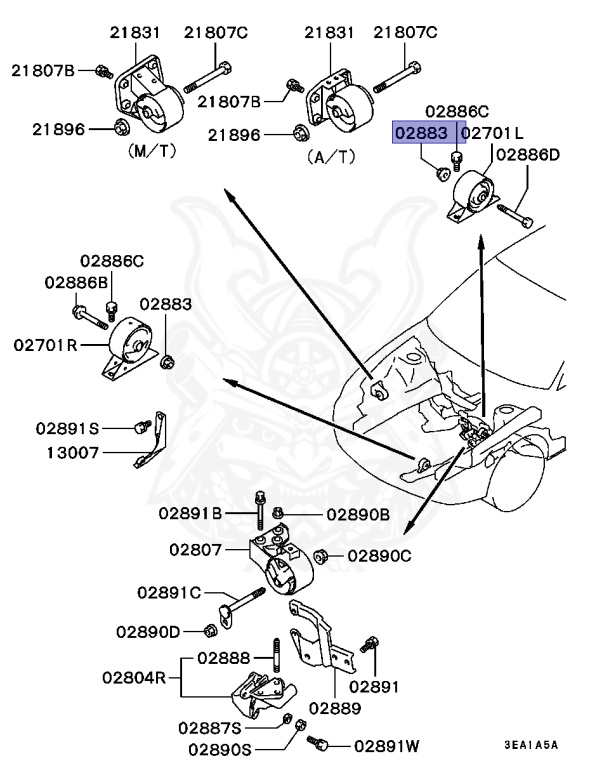 21831
21807C
21807B
21896
(M/T)
21831
21807C
21807B
21896
(A/T)
02886C
02883
02701L
02886D
02886C
02886B
02883
02701R
02891S
13007
02891B
02890B
02807
02890C
02891C
02890D
02888
02804R
02891
02889
02887S
02890S
02891W
3EA1A5A