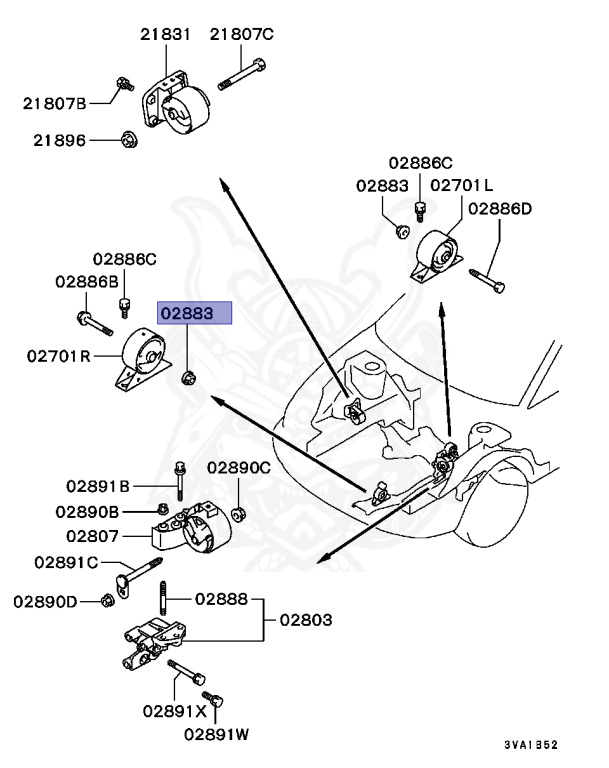 21831
21807C
21807B
21896
02886C
02883
02701L
02886D
02886C
02886B
02883
02701R
02891B
02890C
02890B
02807
02891C
02890D
02888
02803
02891X
02891W
3VA1B52