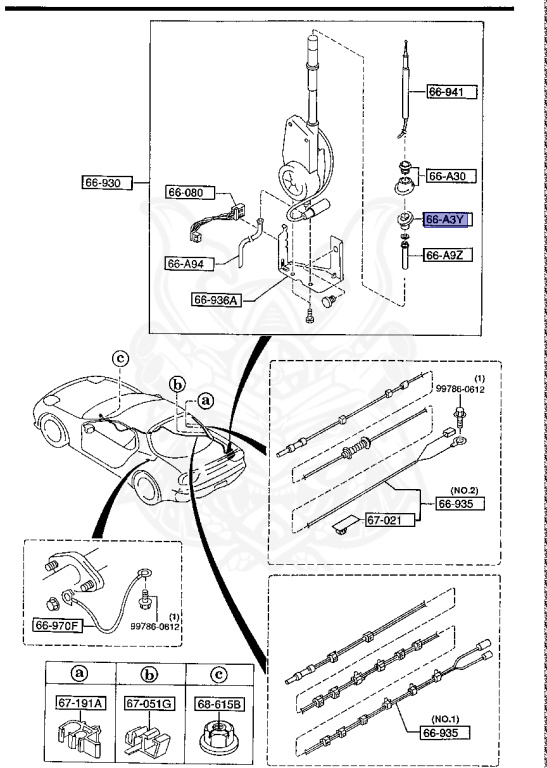 66-941

66-930

66-080

66-A30

66-A3Y

66-A94

66-A9Z

66-936A

c

b

a

(1)
99786-0612

(NO.2)
66-935

67-021

66-970F

(1)
99786-0612

a

b

c

67-191A

67-051G

68-615B

(NO.1)
66-935