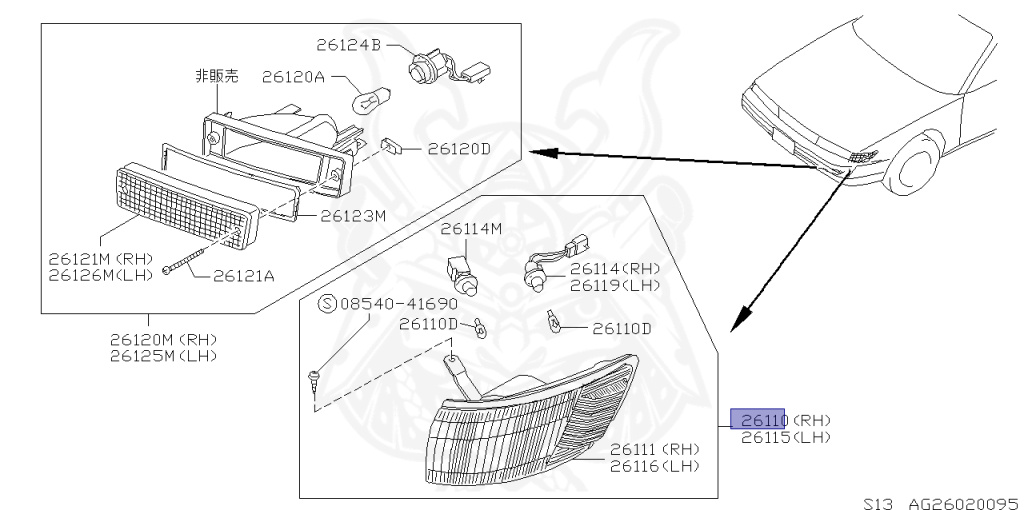 26124B
非販売
26120A
26120D
26123M
26121M (RH)
26126M (LH)
26121A
26120M (RH)
26125M (LH)
26114M
26114 (RH)
26119 (LH)
Ⓢ08540-41690
26110D
26110D
26110 (RH)
26115 (LH)
26111 (RH)
26116 (LH)
S13 AG26020095