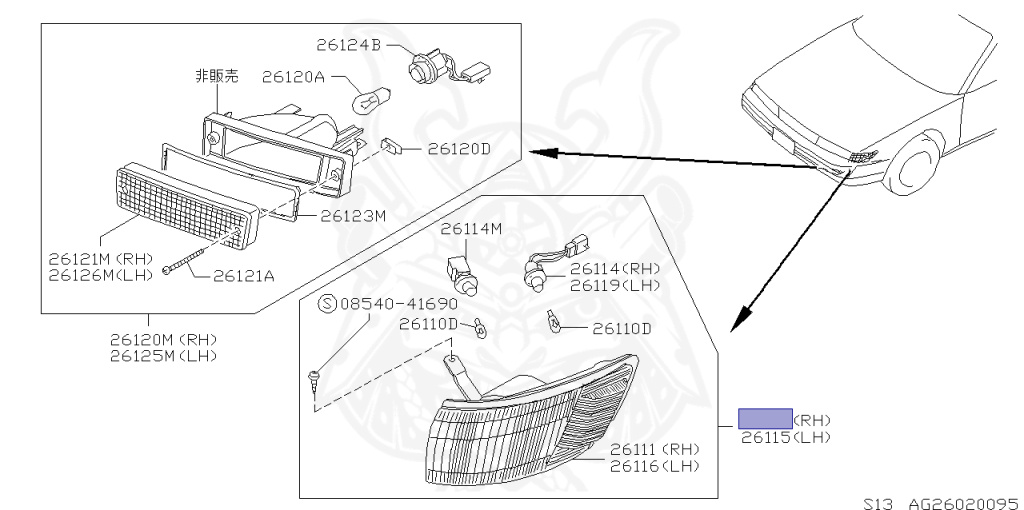 26124B
非販売
26120A
26120D
26123M
26121M (RH)
26126M(LH)
26121A
26120M (RH)
26125M (LH)
26114M
26114(RH)
26119(LH)
Ⓢ08540-41690
26110D
26110D
26111 (RH)
26116(LH)
(RH)
26115(LH)
S13 AG26020095