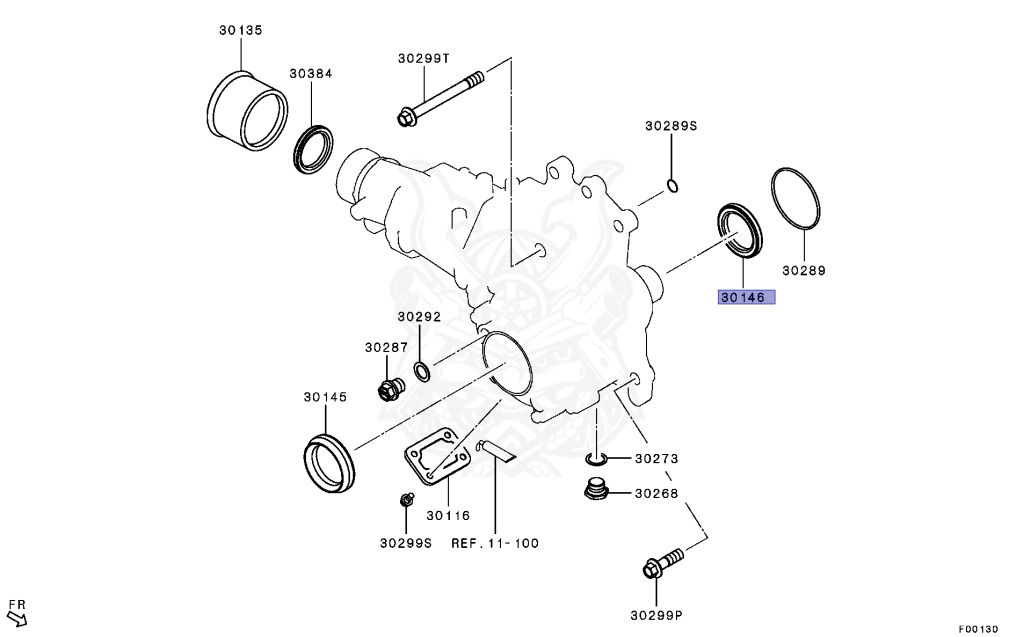 30135
30384
30299T
30289S
30289
30146
30292
30287
30145
30273
30268
30116
30299S
REF.11-100
30299P
FR
F00130