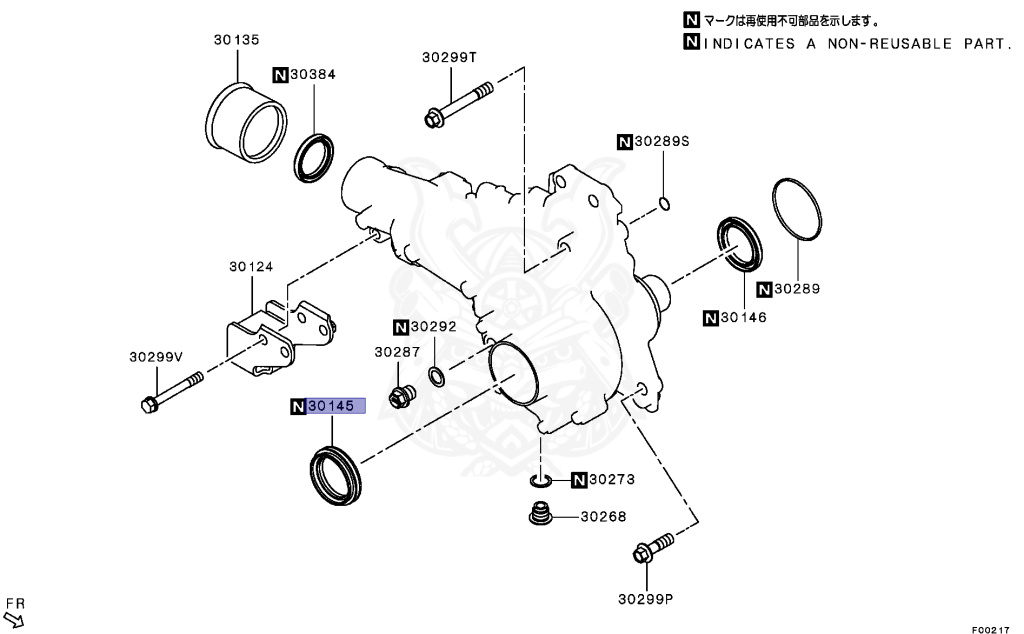 N マークは再使用不可部品を示します。
N INDICATES A NON-REUSABLE PART.

30135
N 30384
30299T
N 30289S
30124
N 30289
N 30146
N 30292
30287
30299V
N 30145
N 30273
30268
30299P
FR
F00217